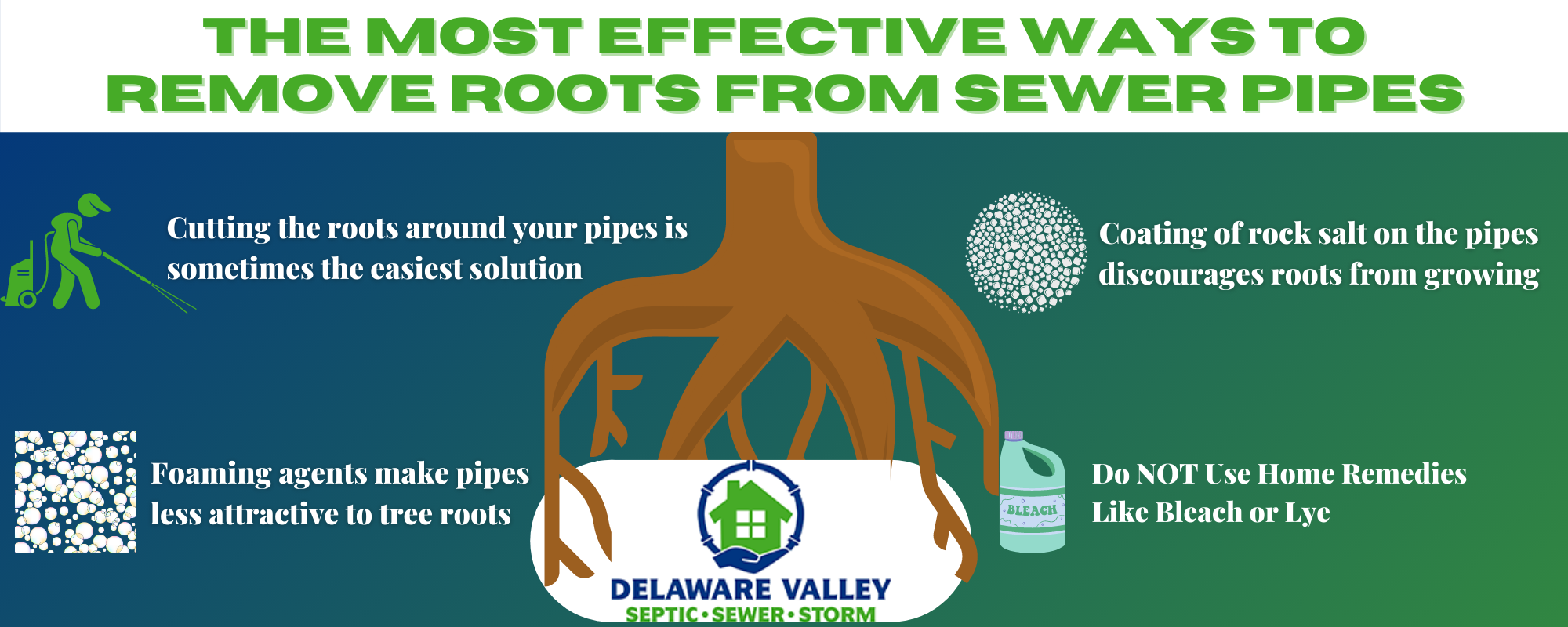 THE MOST EFFECTIVE WAYS TO REMOVE ROOTS FROM SEWER PIPES

Cutting the roots around your pipes is sometimes the easiest solution

Coating of rock salt on the pipes discourages roots from growing

Foaming agents make pipes less attractive to tree roots

BLEACH

Do NOT Use Home Remedies Like Bleach or Lye

DELAWARE VALLEY
SEPTIC • SEWER • STORM